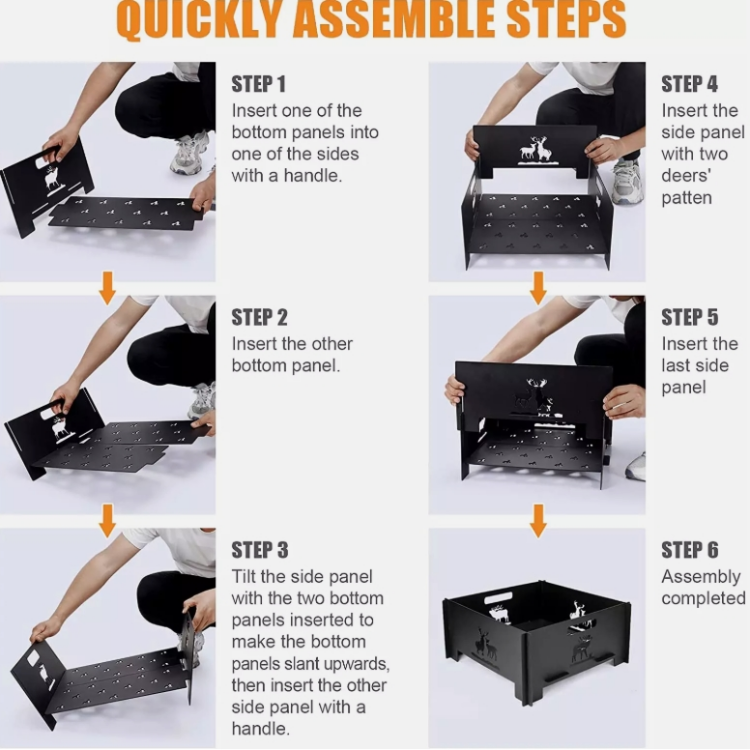 QUICKLY ASSEMBLE STEPS

STEP 1
Insert one of the bottom panels into one of the sides with a handle.

STEP 2
Insert the other bottom panel.

STEP 3
Tilt the side panel with the two bottom panels inserted to make the bottom panels slant upwards, then insert the other side panel with a handle.

STEP 4
Insert the side panel with two deers' patten

STEP 5
Insert the last side panel

STEP 6
Assembly completed